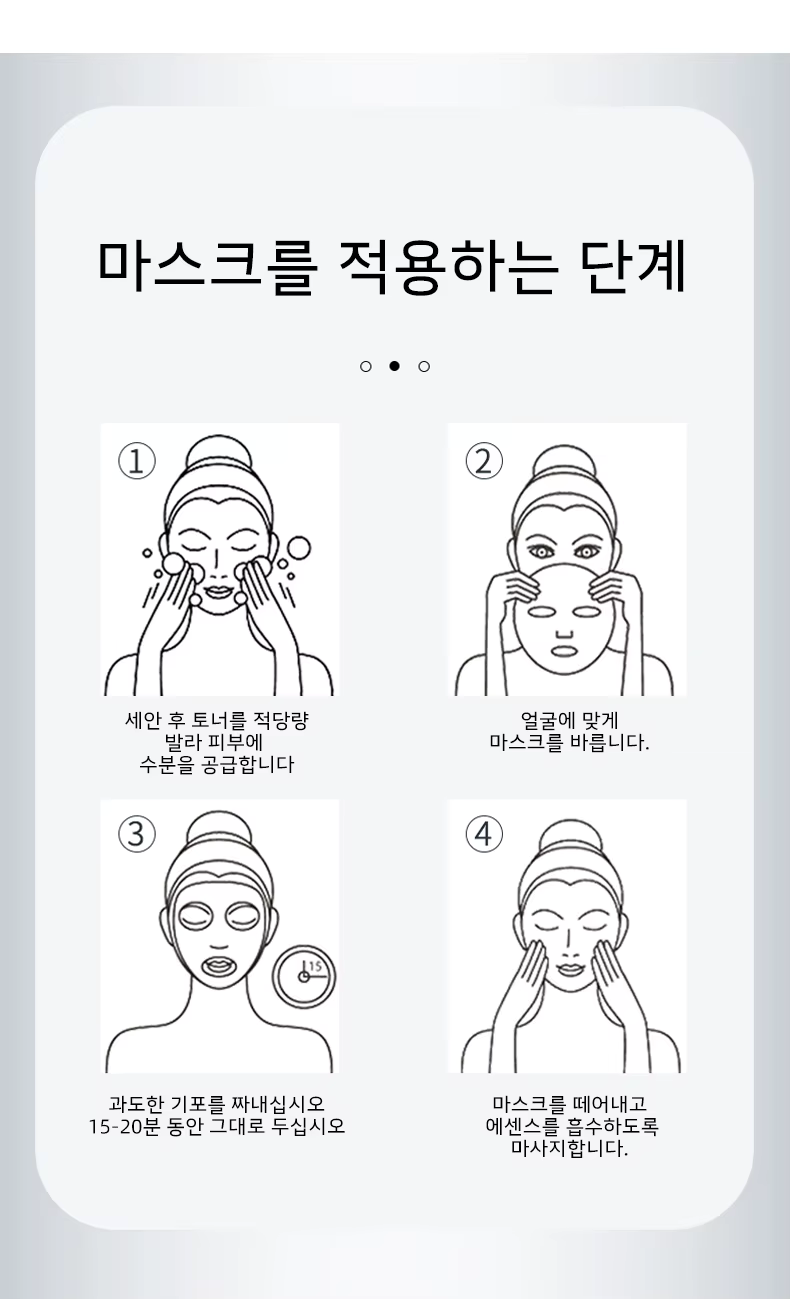 마스크를 적용하는 단계

①

세안 후 토너를 적당량 발라 피부에 수분을 공급합니다

②

얼굴에 맞게 마스크를 바릅니다.

③

15

과도한 기포를 짜내십시오 15-20분 동안 그대로 두십시오

④

마스크를 떼어내고 에센스를 흡수하도록 마사지합니다.